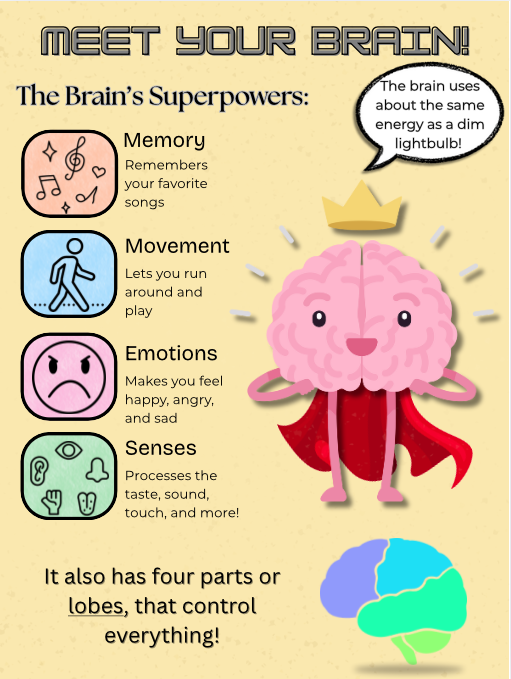 MEET YOUR BRAIN!

The Brain's Superpowers:

The brain uses about the same energy as a dim lightbulb!

Memory
Remembers your favorite songs

Movement
Lets you run around and play

Emotions
Makes you feel happy, angry, and sad

Senses
Processes the taste, sound, touch, and more!

It also has four parts or lobes, that control everything!